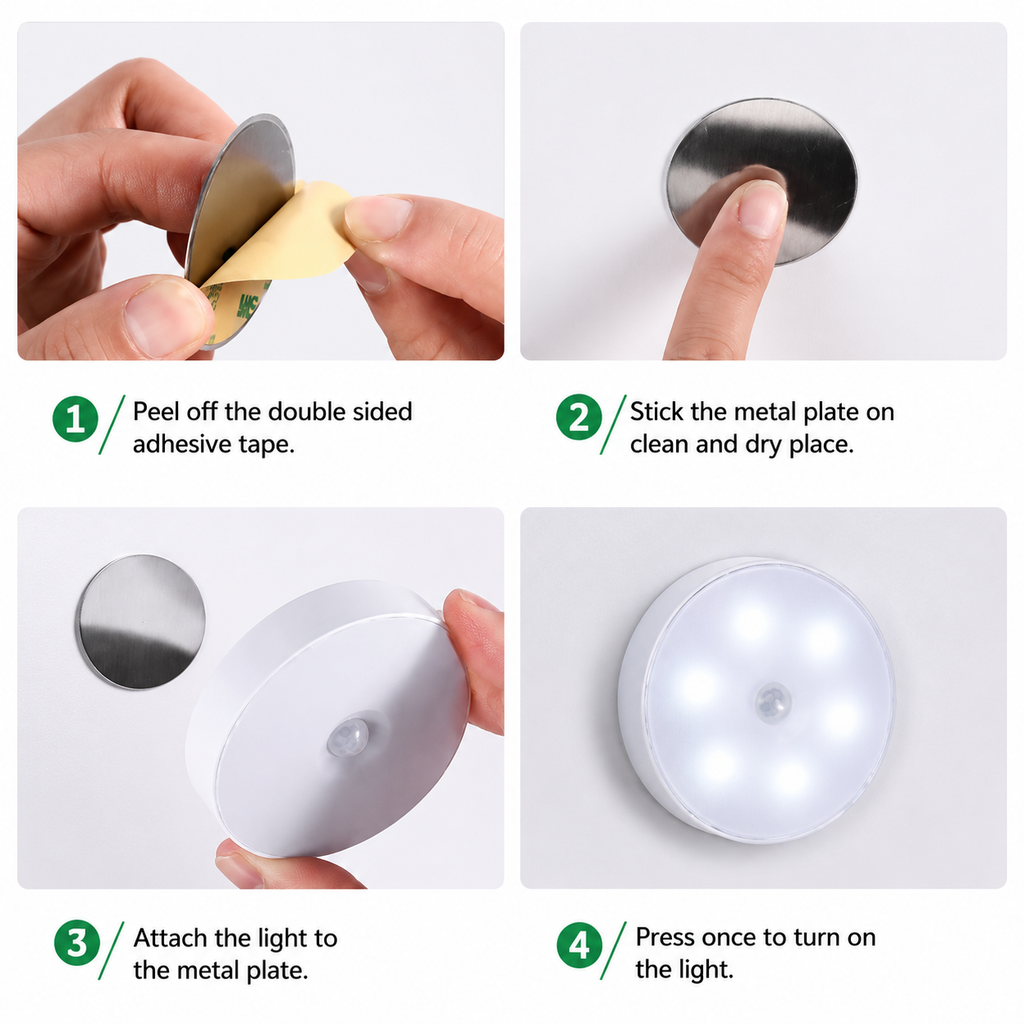 1 Peel off the double sided adhesive tape.

2 Stick the metal plate on clean and dry place.

3 Attach the light to the metal plate.

4 Press once to turn on the light.